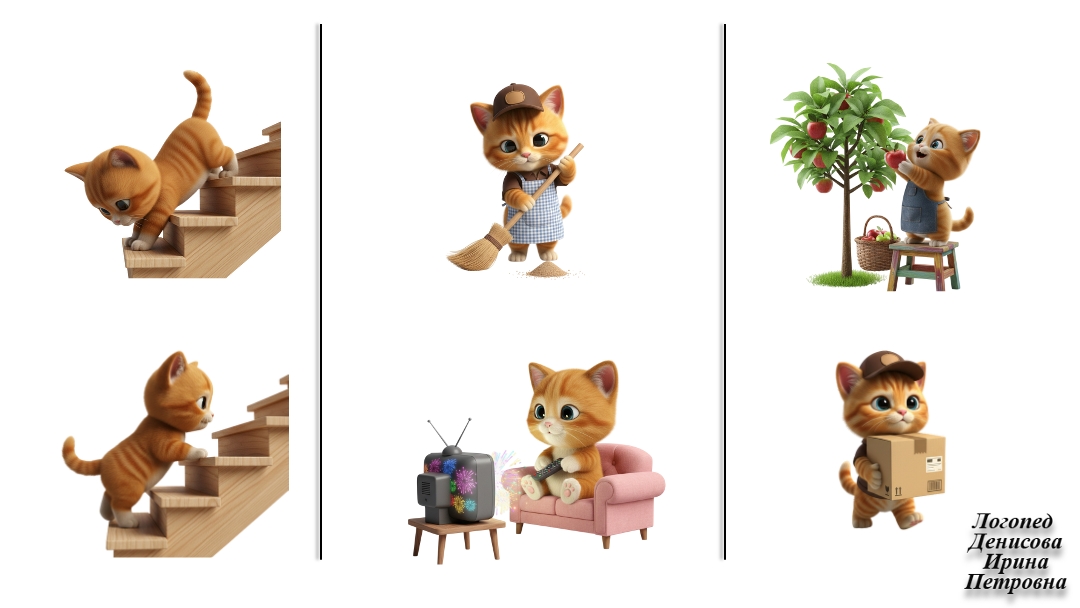 Логопед Денисова Ирина Петровна