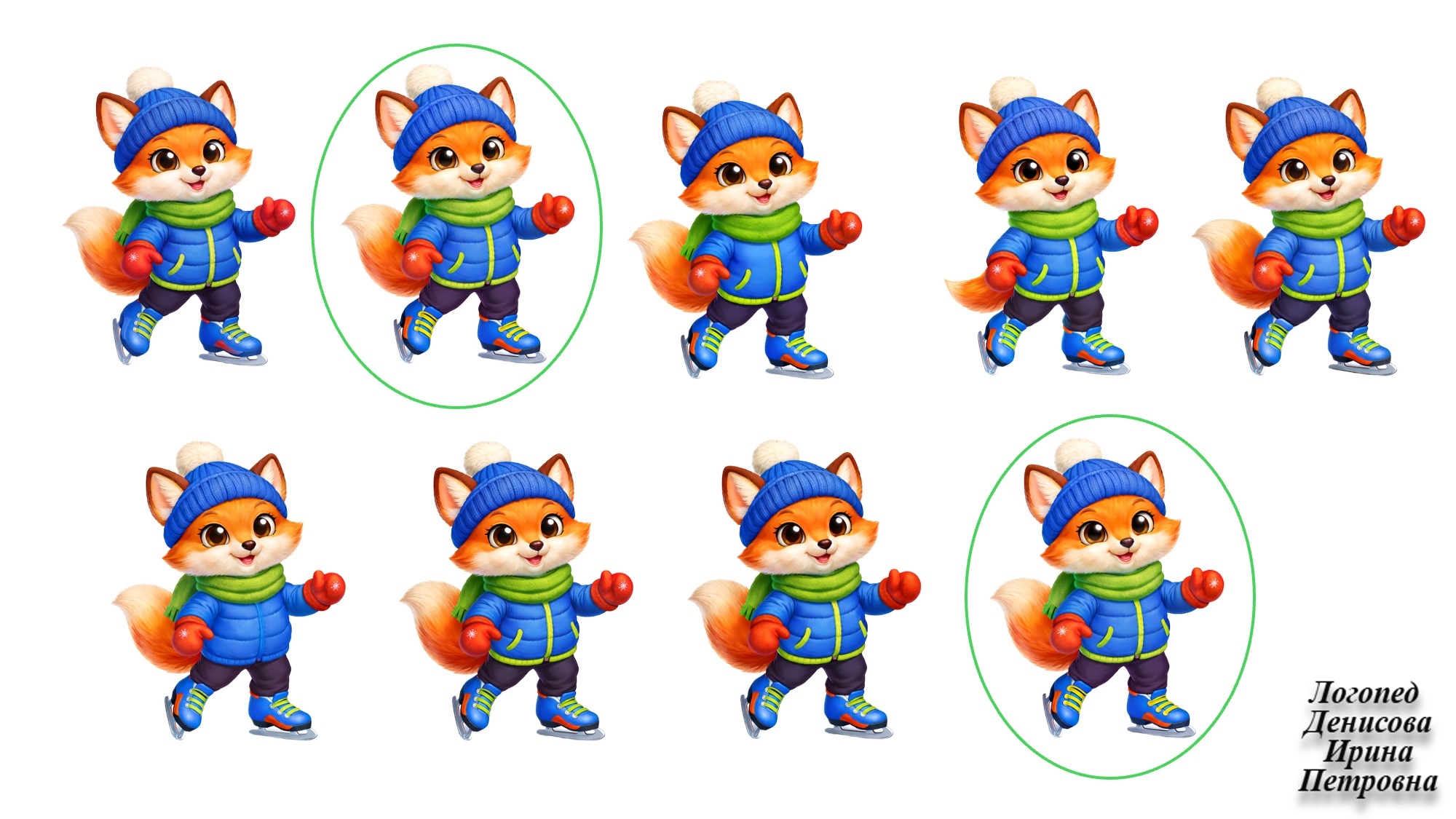 Логопед
Денисова
Ирина
Петровна