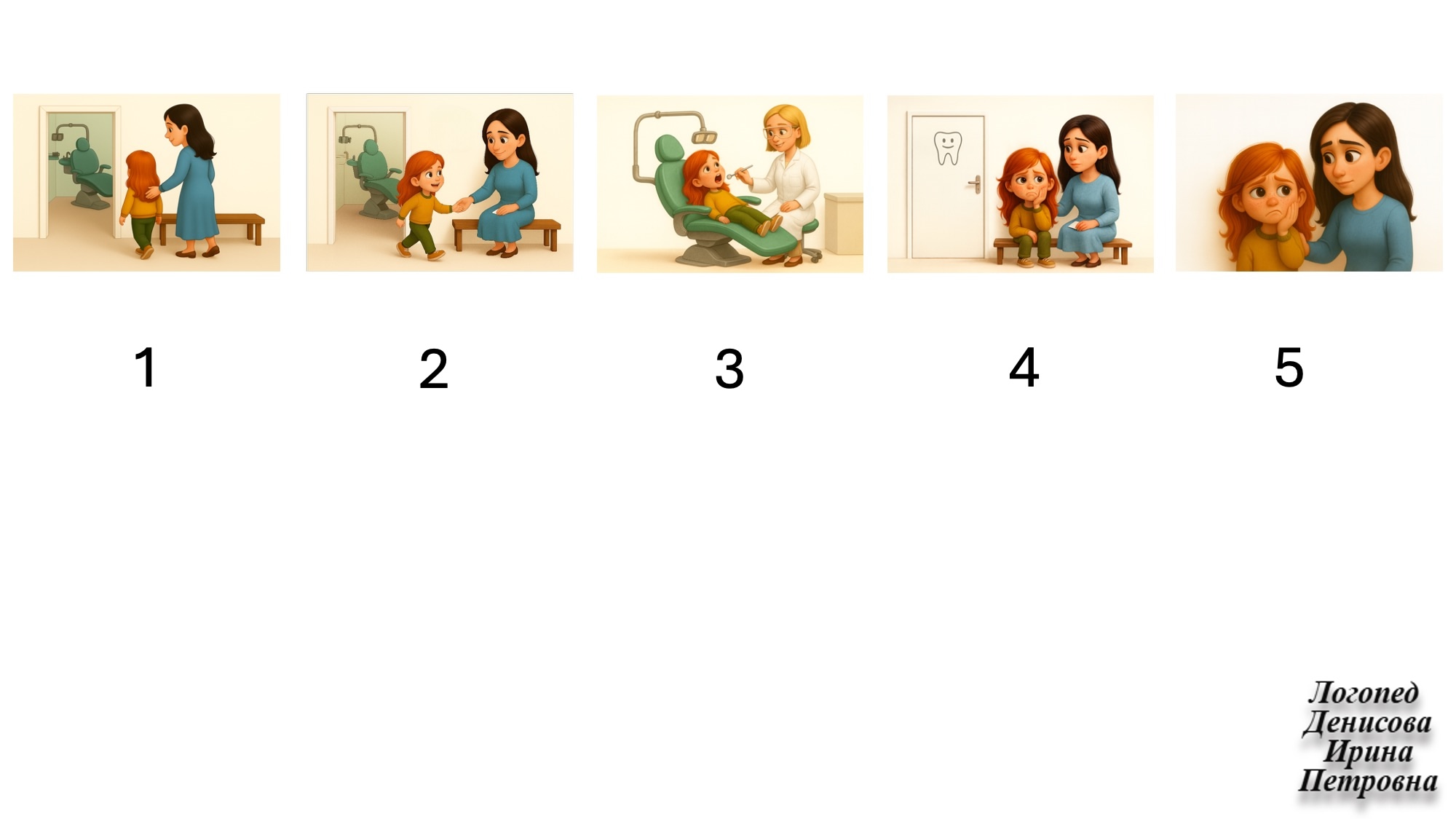 1 2 3 4 5

Логопед
Денисова
Ирина
Петровна