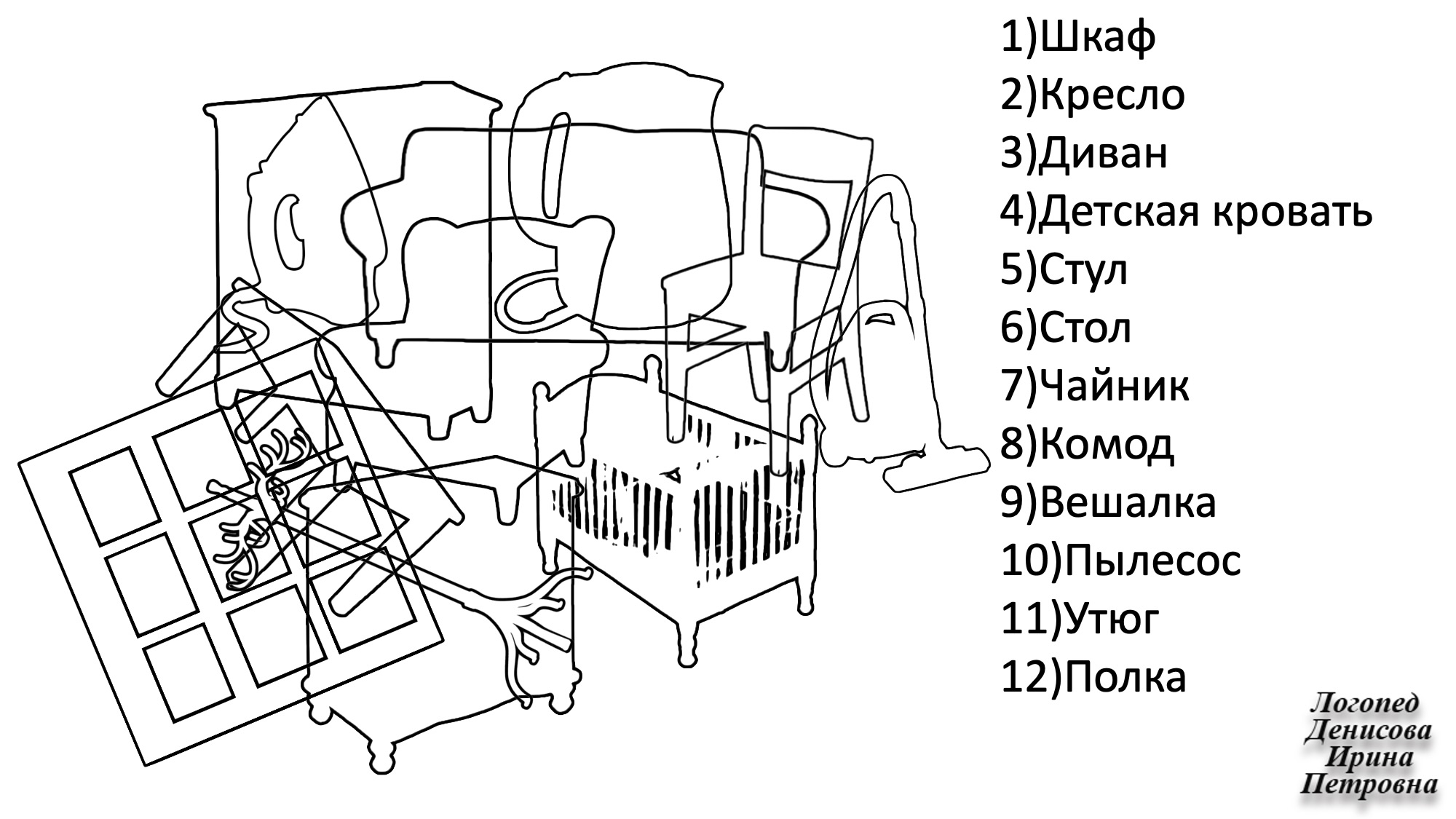 1)Шкаф
2)Кресло
3)Диван
4)Детская кровать
5)Стул
6)Стол
7)Чайник
8)Комод
9)Вешалка
10)Пылесос
11)Утюг
12)Полка

Логопед
Денисова
Ирина
Петровна