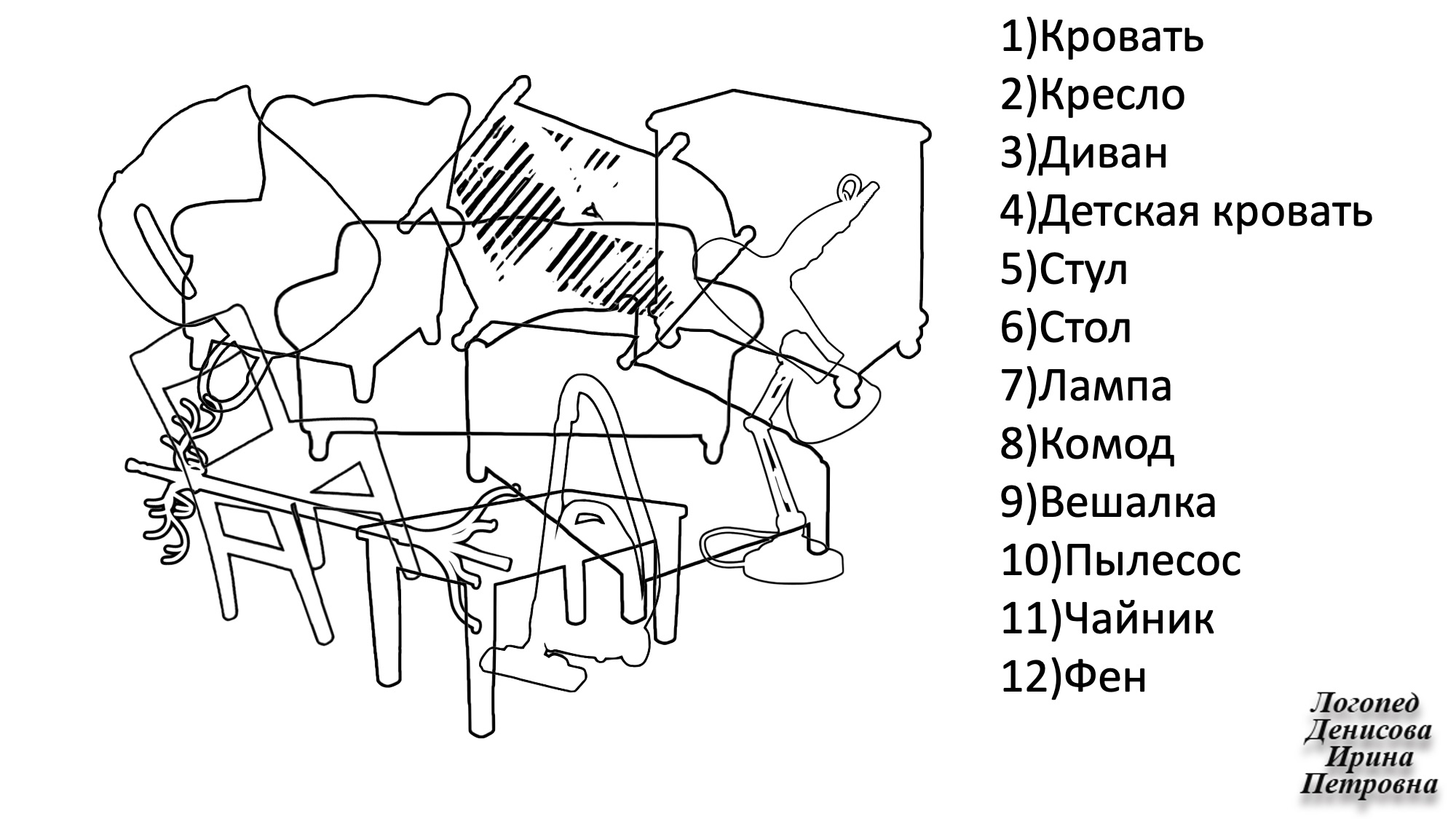 1)Кровать
2)Кресло
3)Диван
4)Детская кровать
5)Стул
6)Стол
7)Лампа
8)Комод
9)Вешалка
10)Пылесос
11)Чайник
12)Фен

Логопед
Денисова
Ирина
Петровна