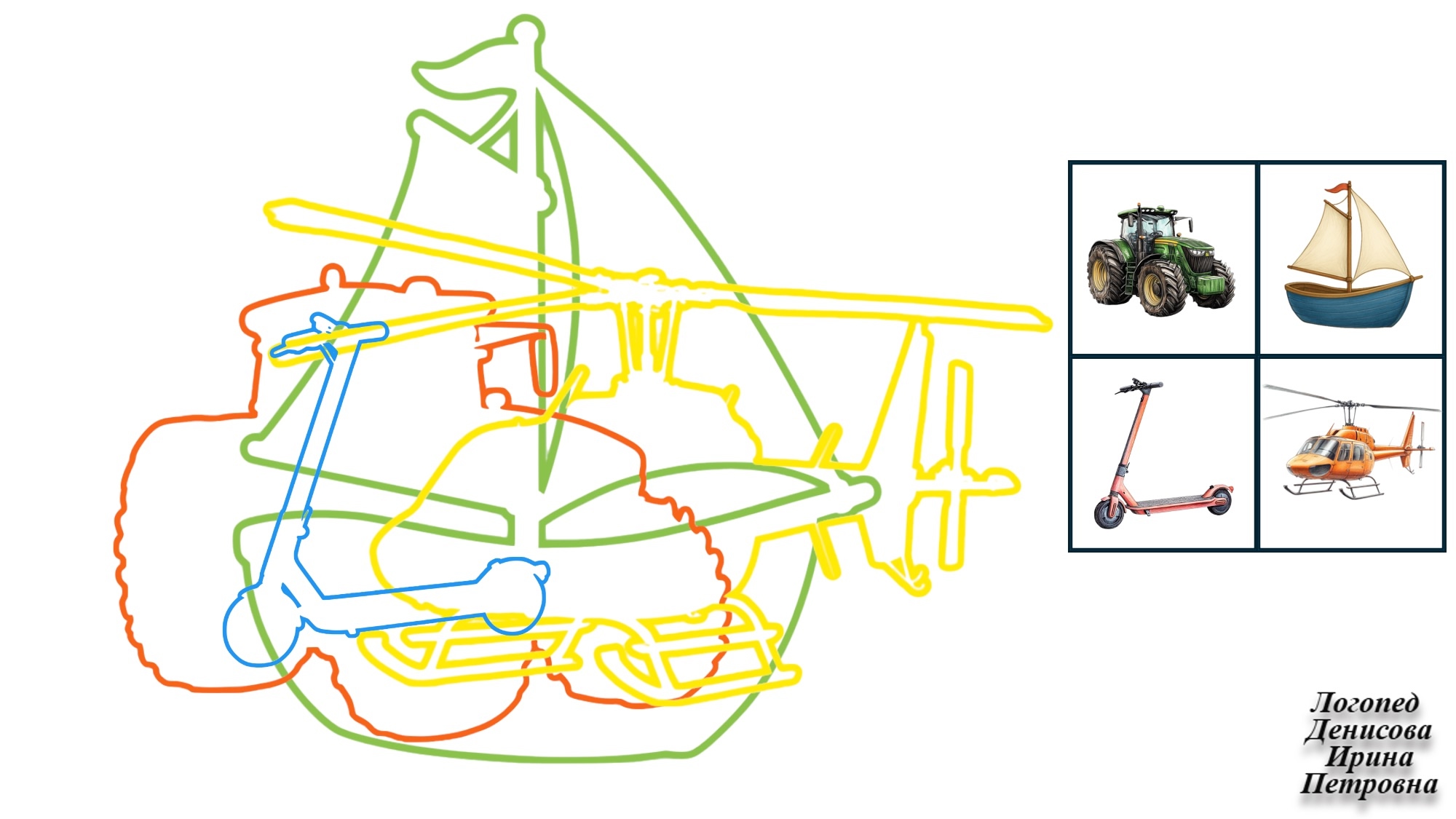 Логопед
Денисова
Ирина
Петровна