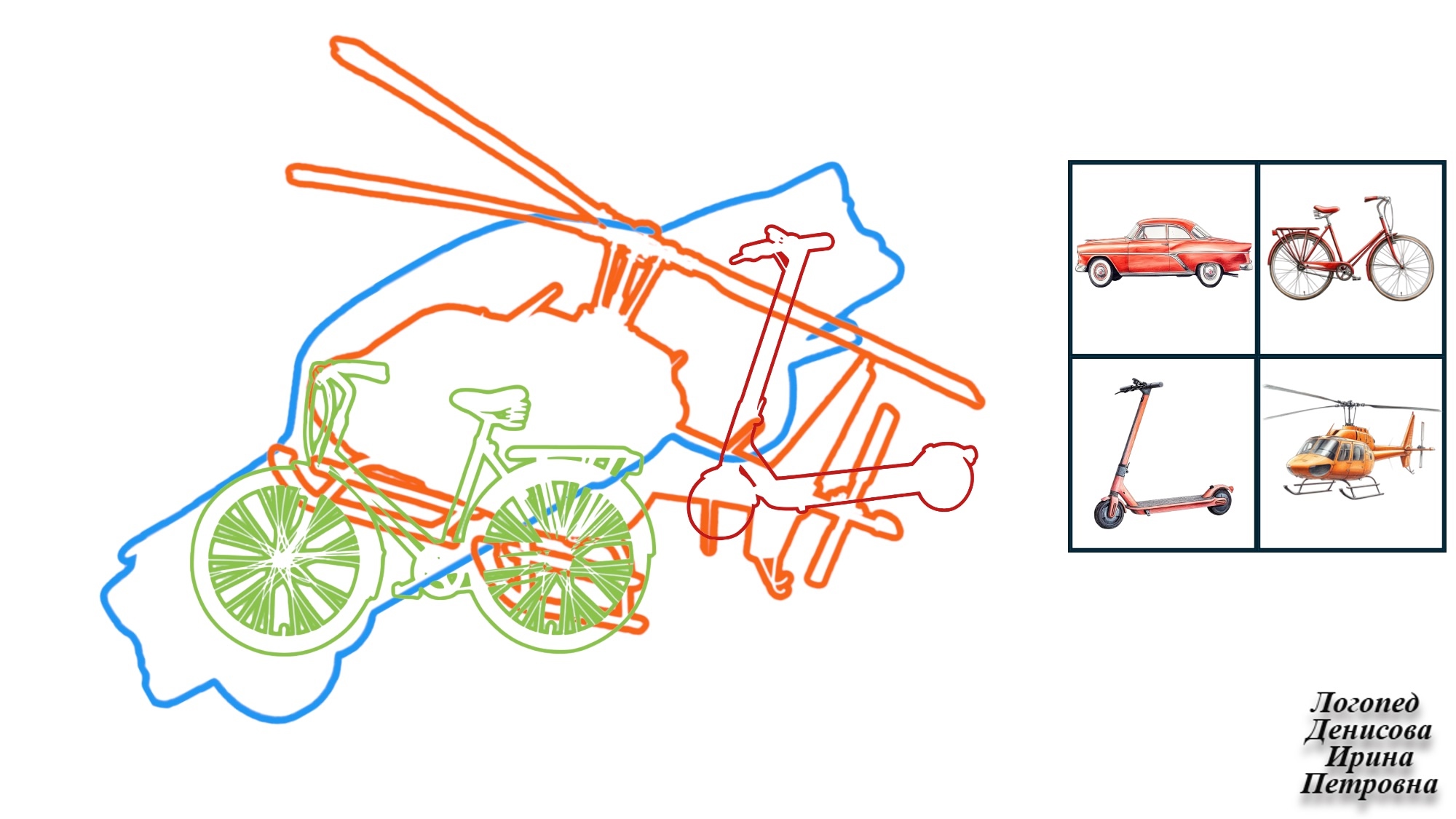 Логопед
Денисова
Ирина
Петровна