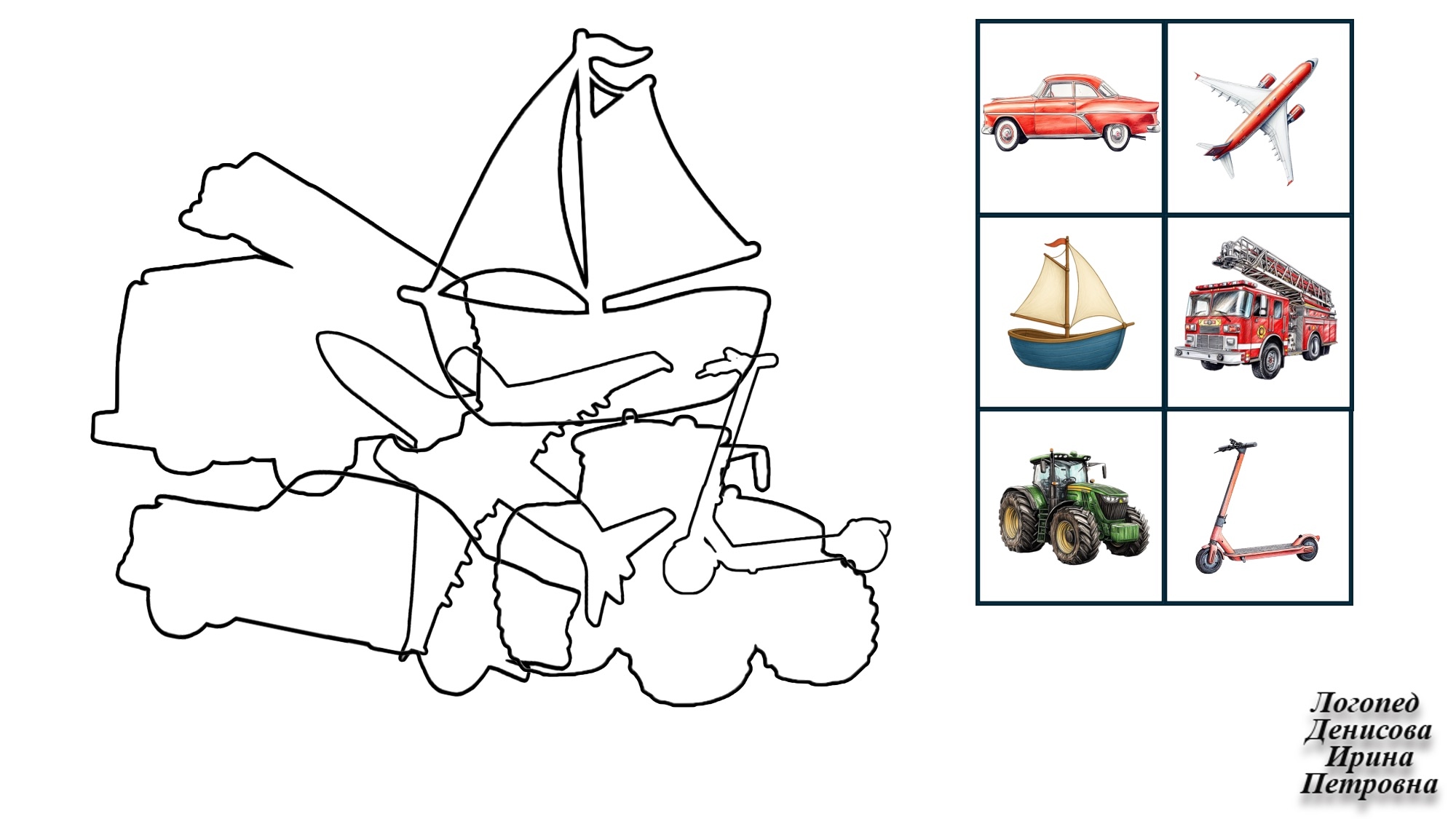 Логопед
Денисова
Ирина
Петровна