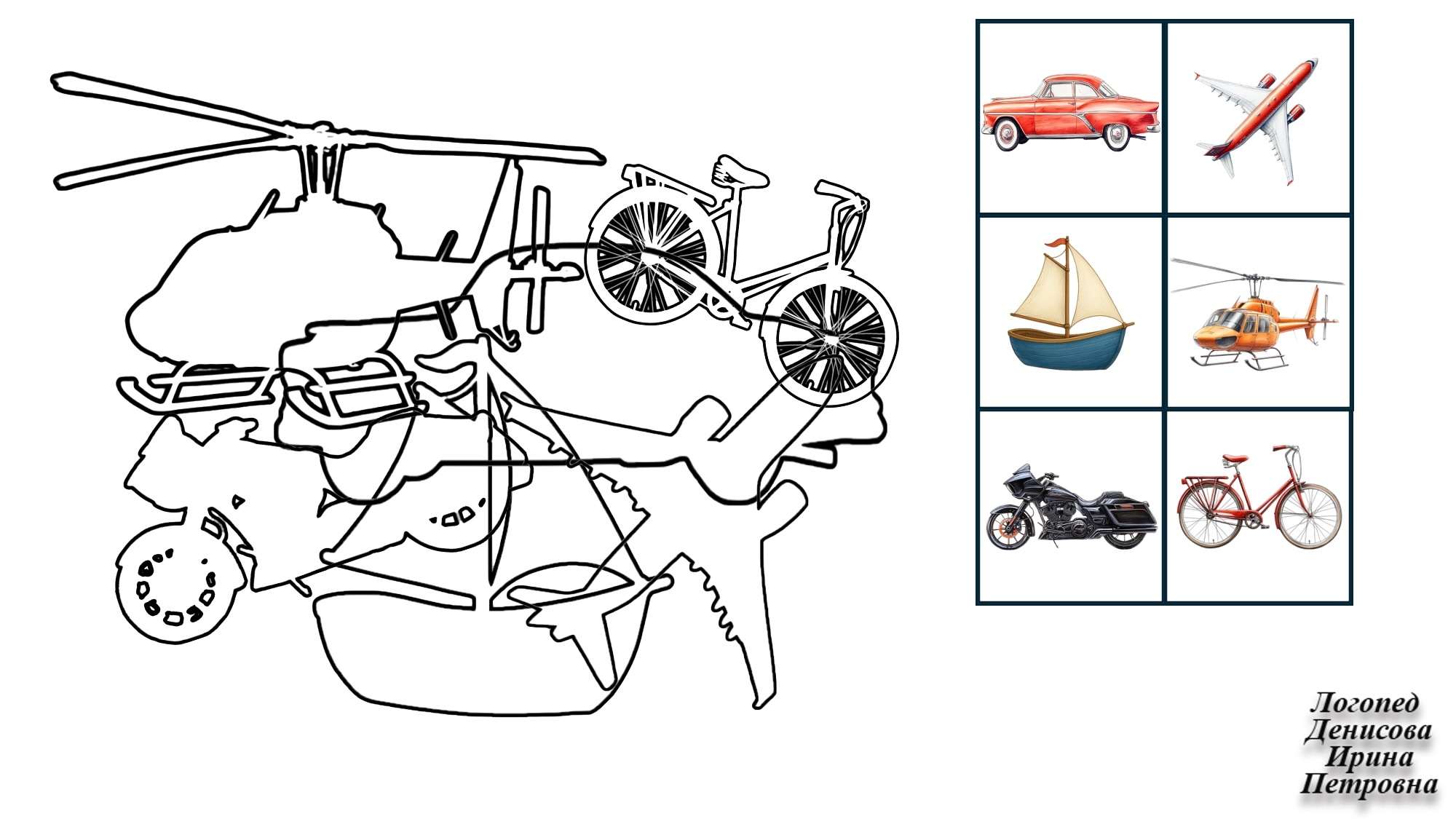 Логопед
Денисова
Ирина
Петровна