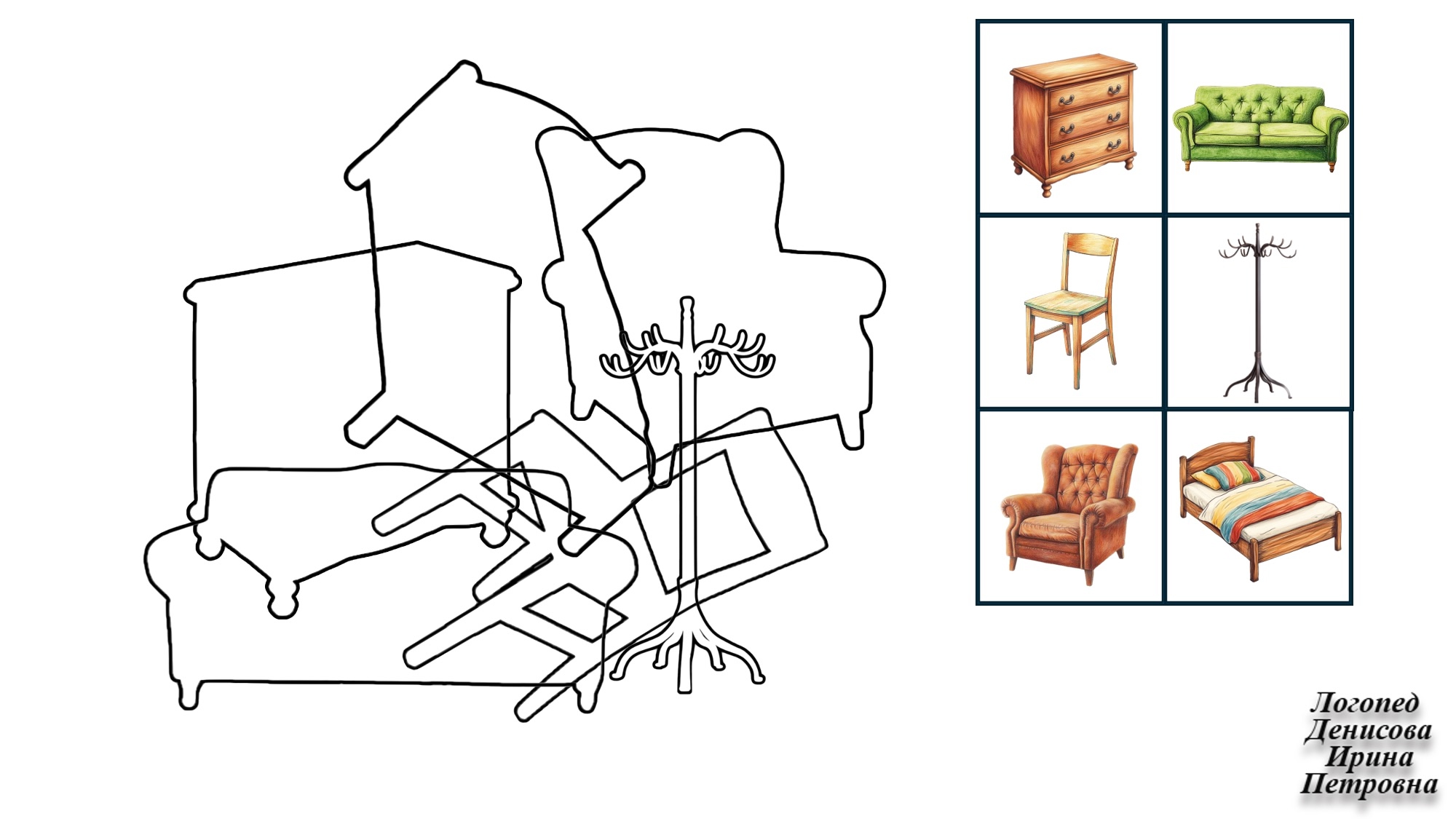 Логопед
Денисова
Ирина
Петровна