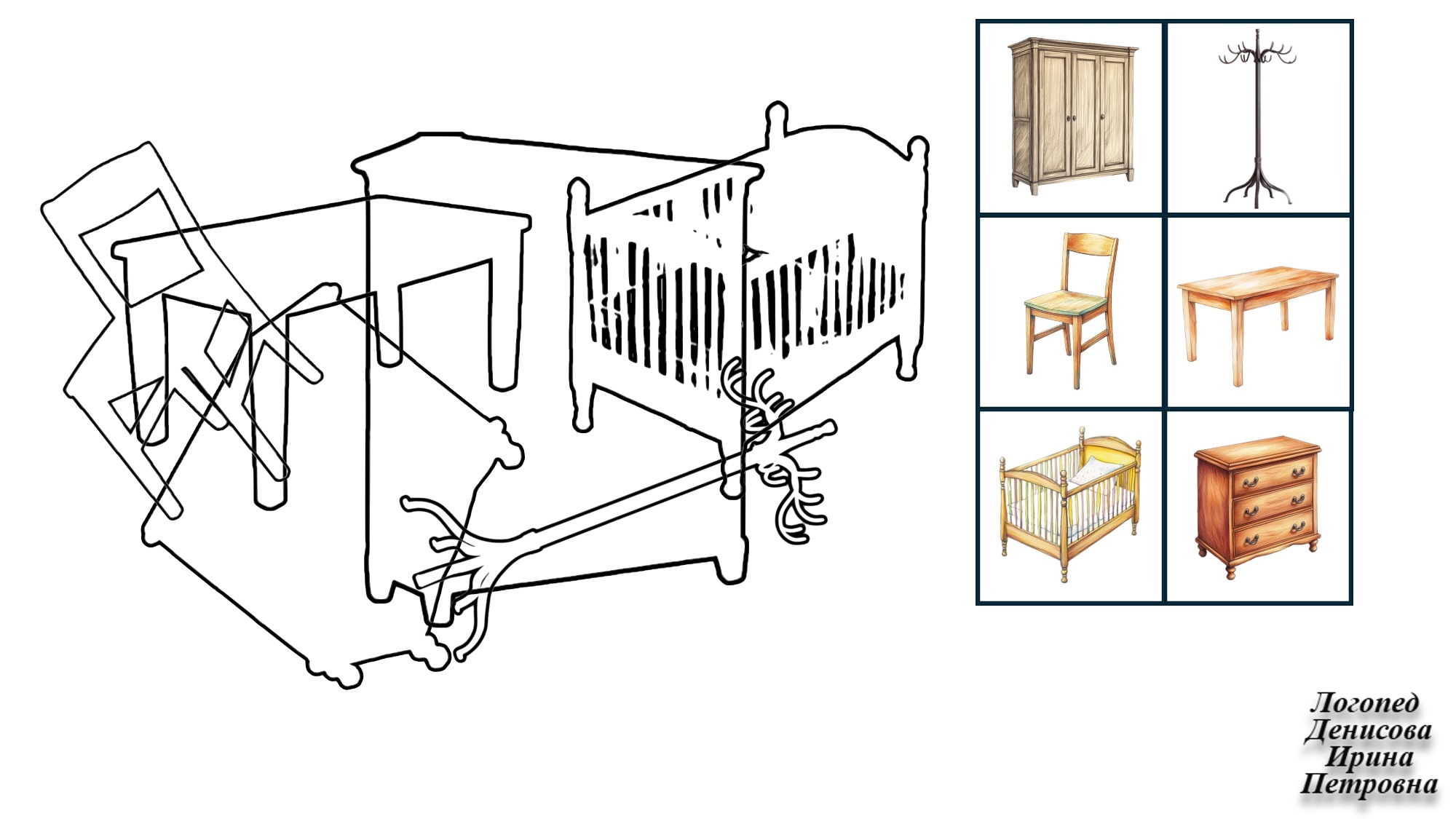 Логопед
Денисова
Ирина
Петровна