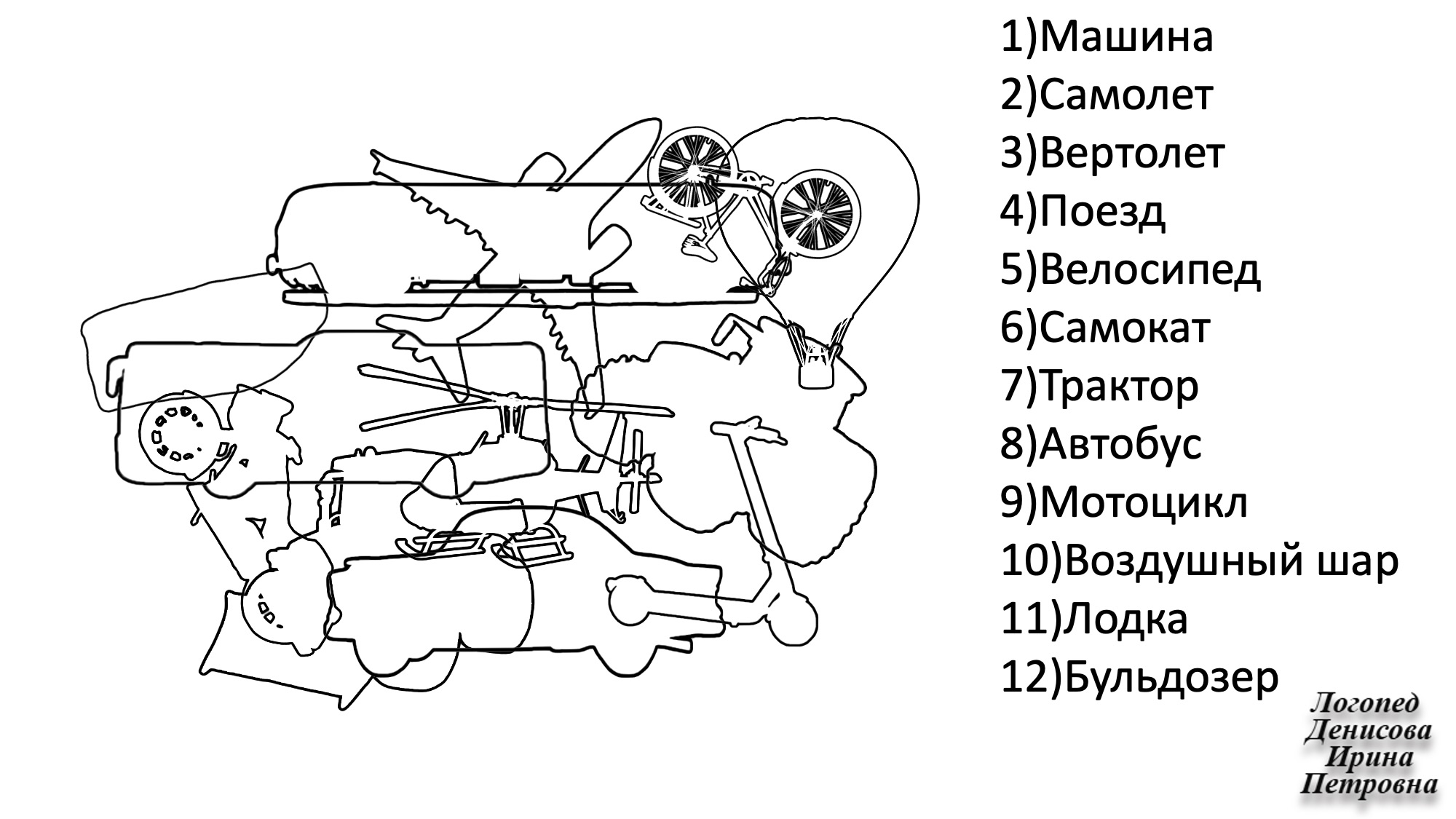 1)Машина
2)Самолет
3)Вертолет
4)Поезд
5)Велосипед
6)Самокат
7)Трактор
8)Автобус
9)Мотоцикл
10)Воздушный шар
11)Лодка
12)Бульдозер

Логопед Денисова Ирина Петровна